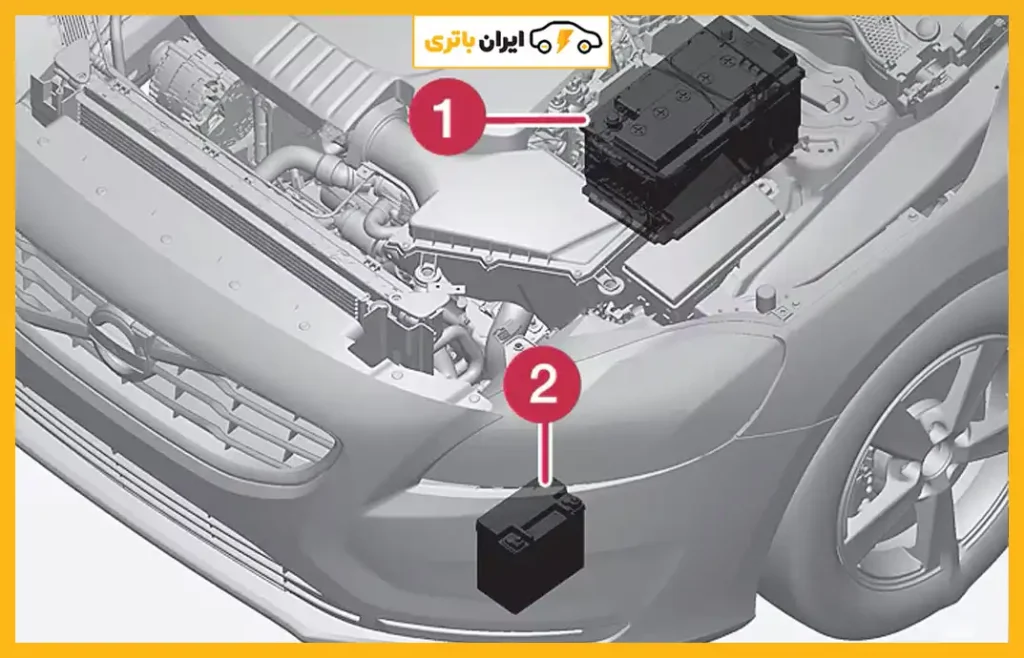 ایران باتری

1

2